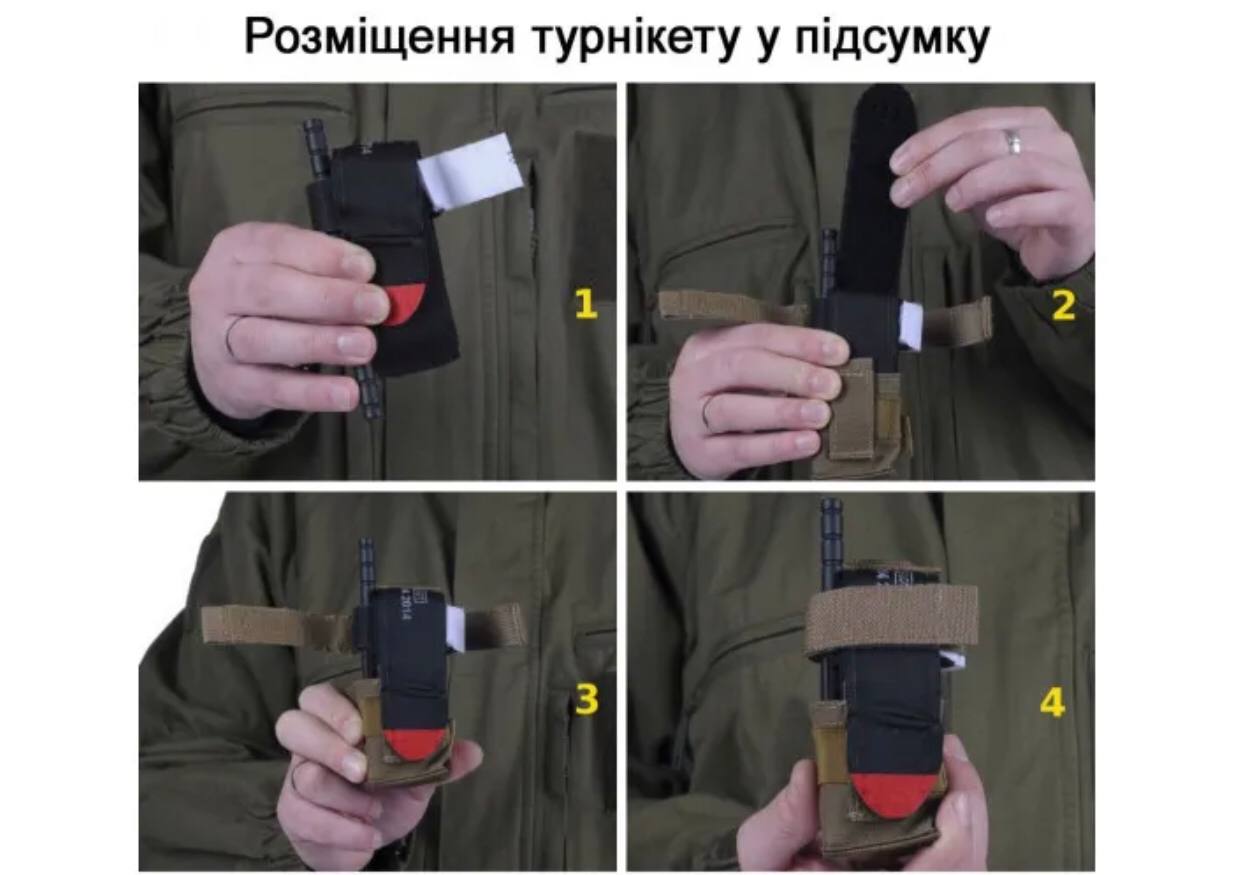 Розміщення турнікету у підсумку

1

2

3

4