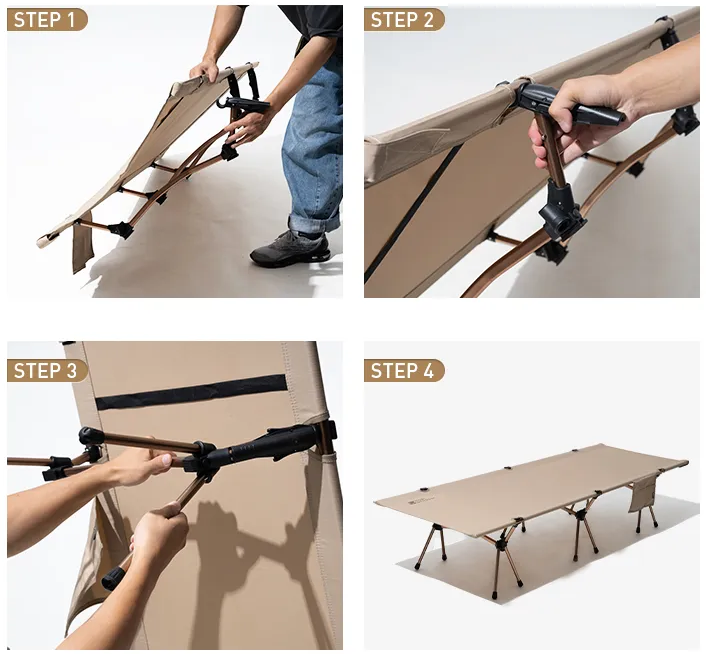 STEP 1

STEP 2

STEP 3

STEP 4