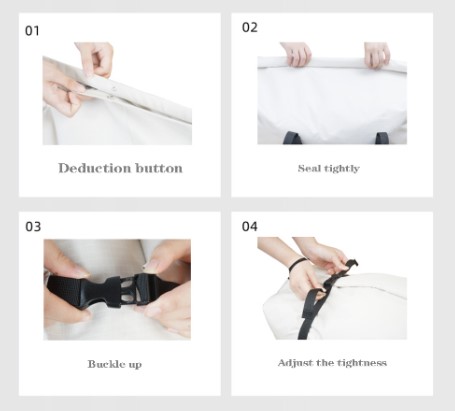 01

Deduction button

02

Seal tightly

03

Buckle up

04

Adjust the tightness