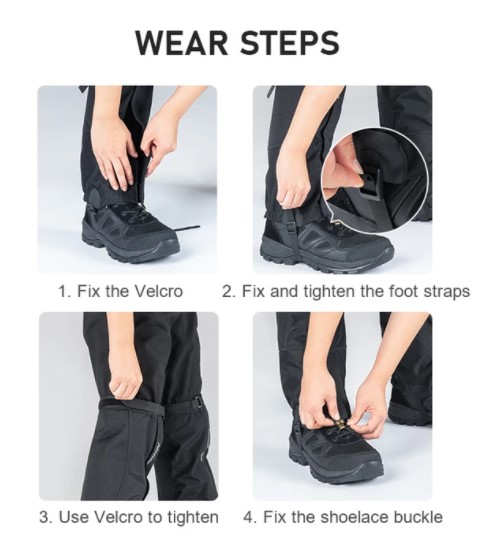 WEAR STEPS

1. Fix the Velcro

2. Fix and tighten the foot straps

3. Use Velcro to tighten

4. Fix the shoelace buckle